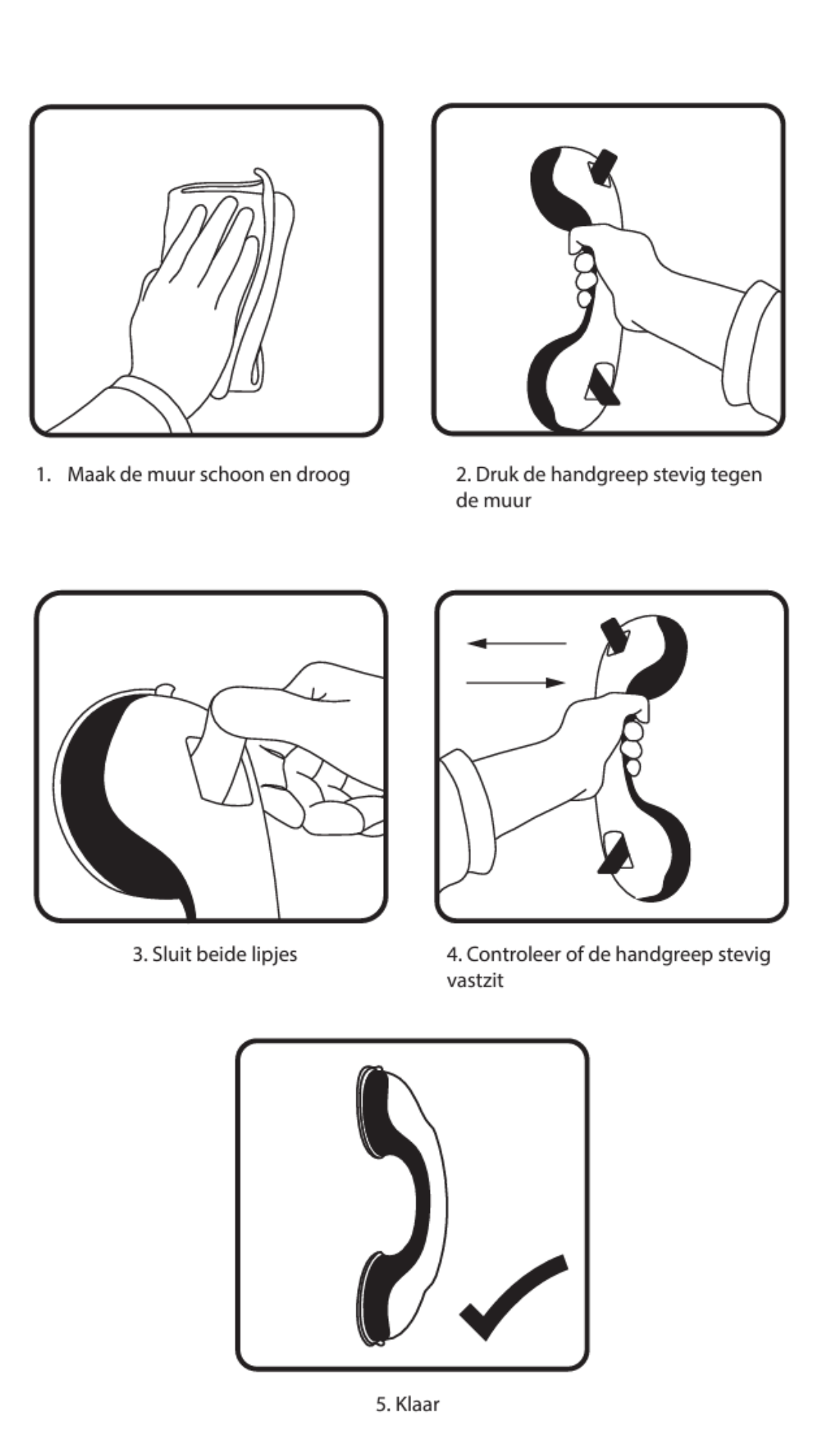 1. Maak de muur schoon en droog

2. Druk de handgreep stevig tegen de muur

3. Sluit beide lipjes

4. Controleer of de handgreep stevig vastzit

5. Klaar